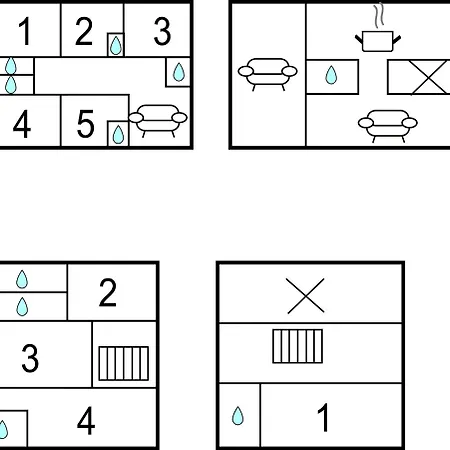 1 2 3
4 5

2
3
4

1